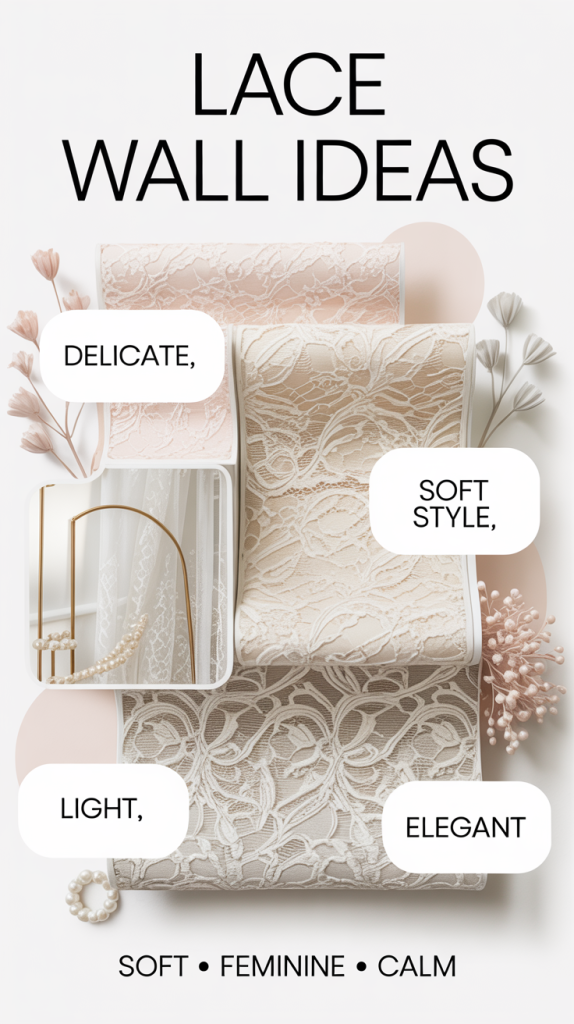 LACE WALL IDEAS

DELICATE,

SOFT STYLE,

LIGHT,

ELEGANT

SOFT • FEMININE • CALM