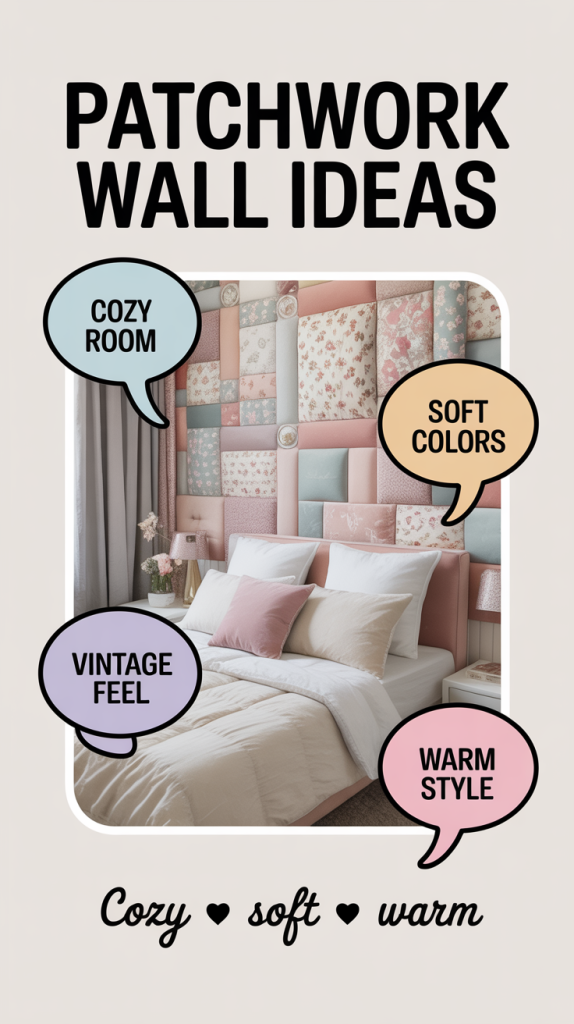 PATCHWORK WALL IDEAS

COZY ROOM

SOFT COLORS

VINTAGE FEEL

WARM STYLE

Cozy ♥ soft ♥ warm