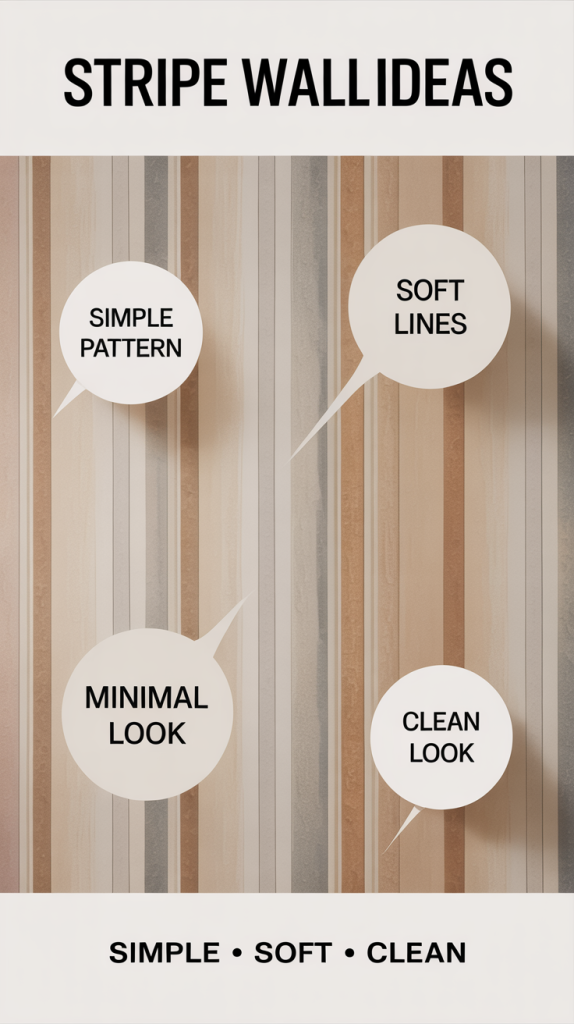 STRIPE WALLIDEAS

SIMPLE PATTERN

SOFT LINES

MINIMAL LOOK

CLEAN LOOK

SIMPLE • SOFT • CLEAN