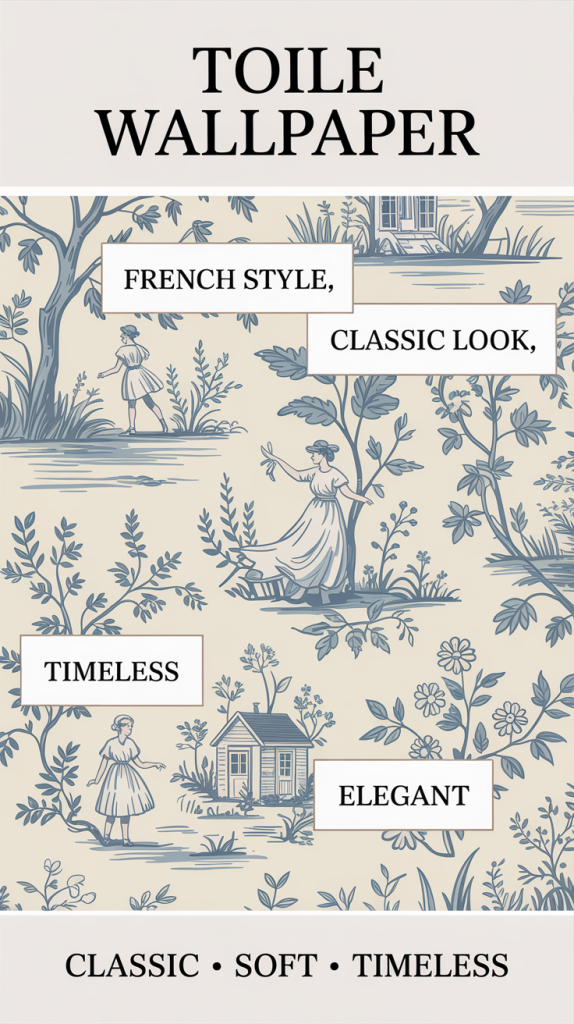 TOILE WALLPAPER

FRENCH STYLE,

CLASSIC LOOK,

TIMELESS

ELEGANT

CLASSIC • SOFT • TIMELESS