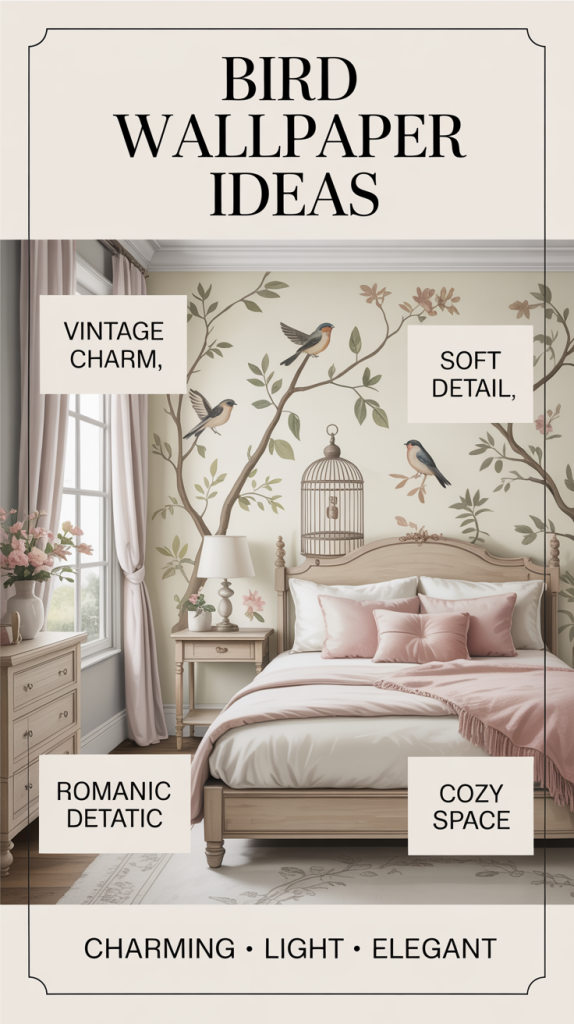 BIRD WALLPAPER IDEAS

VINTAGE CHARM,

SOFT DETAIL,

ROMANIC DETATIC

COZY SPACE

CHARMING • LIGHT • ELEGANT