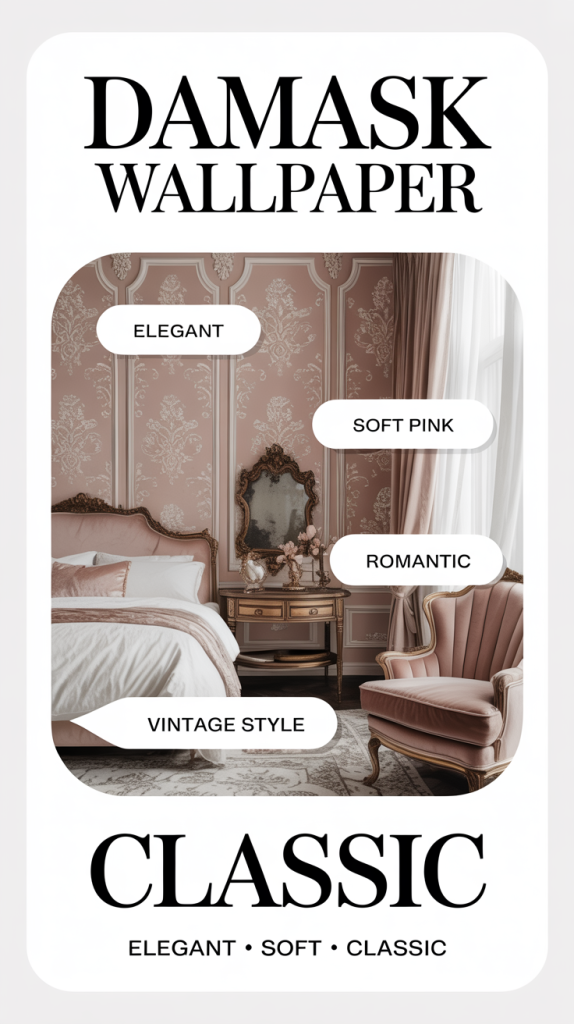 DAMASK
WALLPAPER

ELEGANT

SOFT PINK

ROMANTIC

VINTAGE STYLE

CLASSIC

ELEGANT • SOFT • CLASSIC