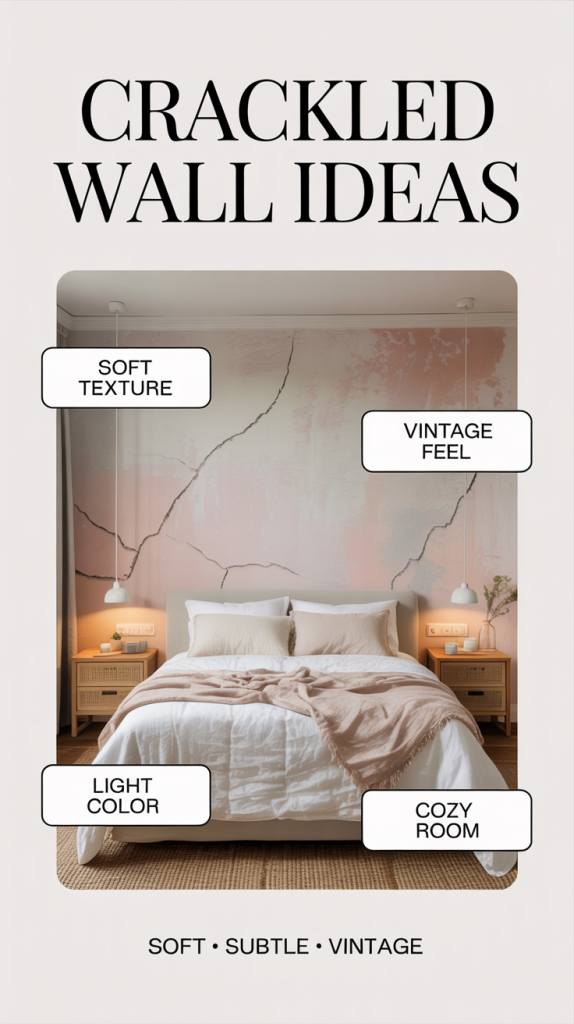 CRACKLED WALL IDEAS

SOFT TEXTURE

VINTAGE FEEL

LIGHT COLOR

COZY ROOM

SOFT • SUBTLE • VINTAGE