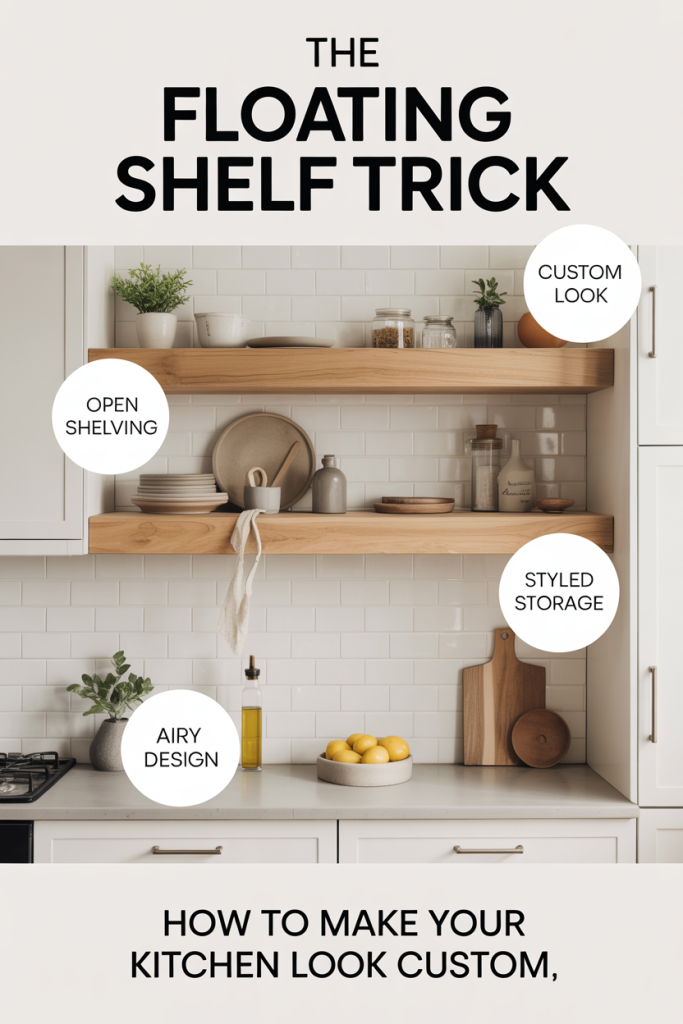 THE
FLOATING SHELF TRICK

CUSTOM LOOK

OPEN SHELVING

STYLED STORAGE

AIRY DESIGN

HOW TO MAKE YOUR KITCHEN LOOK CUSTOM,