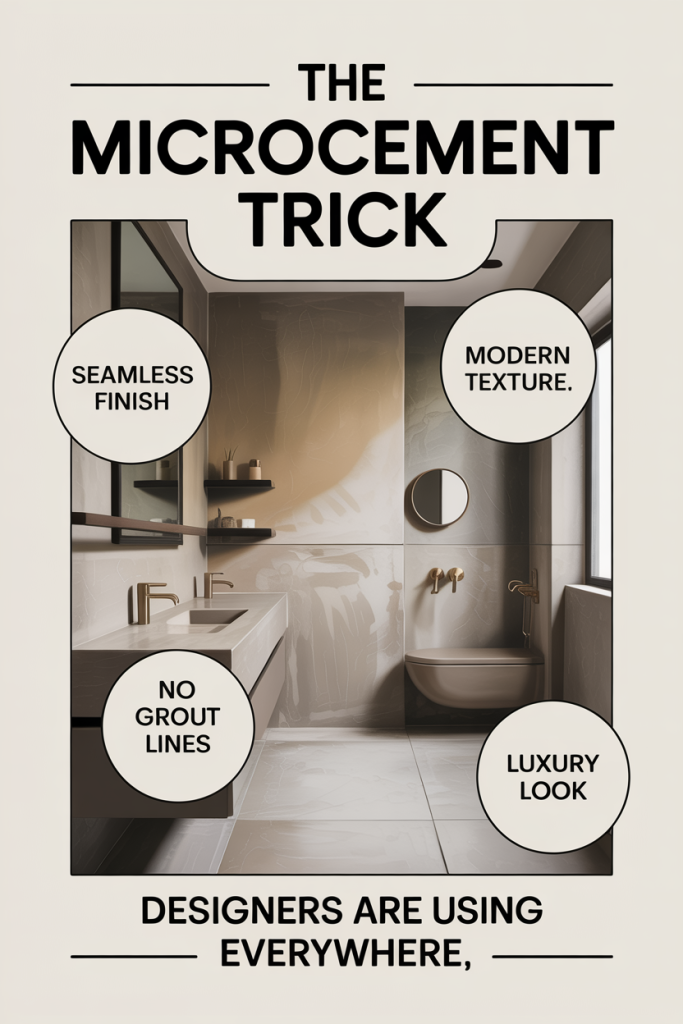 THE MICROCEMENT TRICK

SEAMLESS FINISH

MODERN TEXTURE.

NO GROUT LINES

LUXURY LOOK

DESIGNERS ARE USING EVERYWHERE,