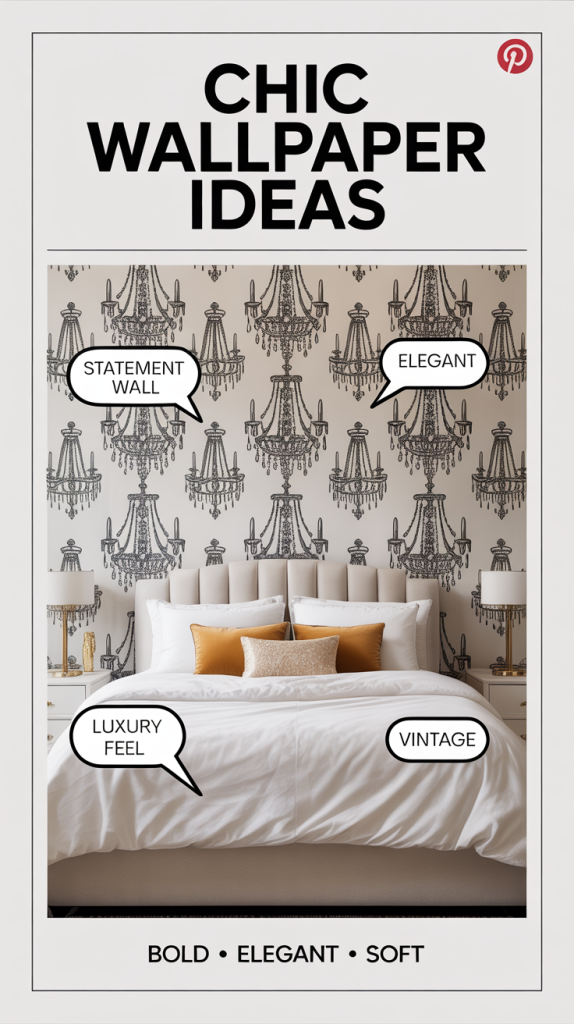 CHIC WALLPAPER IDEAS

STATEMENT WALL

ELEGANT

LUXURY FEEL

VINTAGE

BOLD • ELEGANT • SOFT