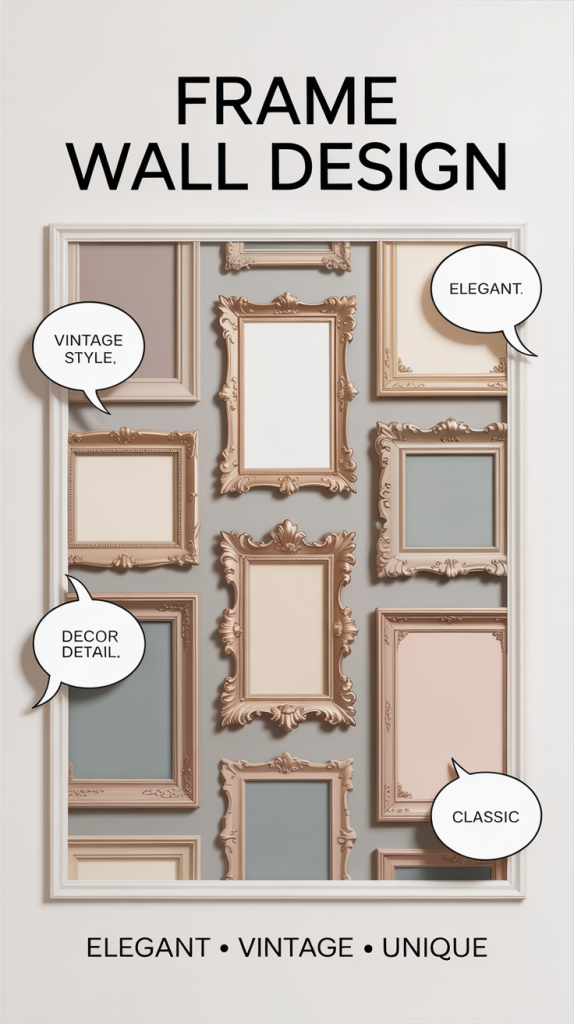 FRAME WALL DESIGN

VINTAGE STYLE,

ELEGANT.

DECOR DETAIL.

CLASSIC

ELEGANT • VINTAGE • UNIQUE