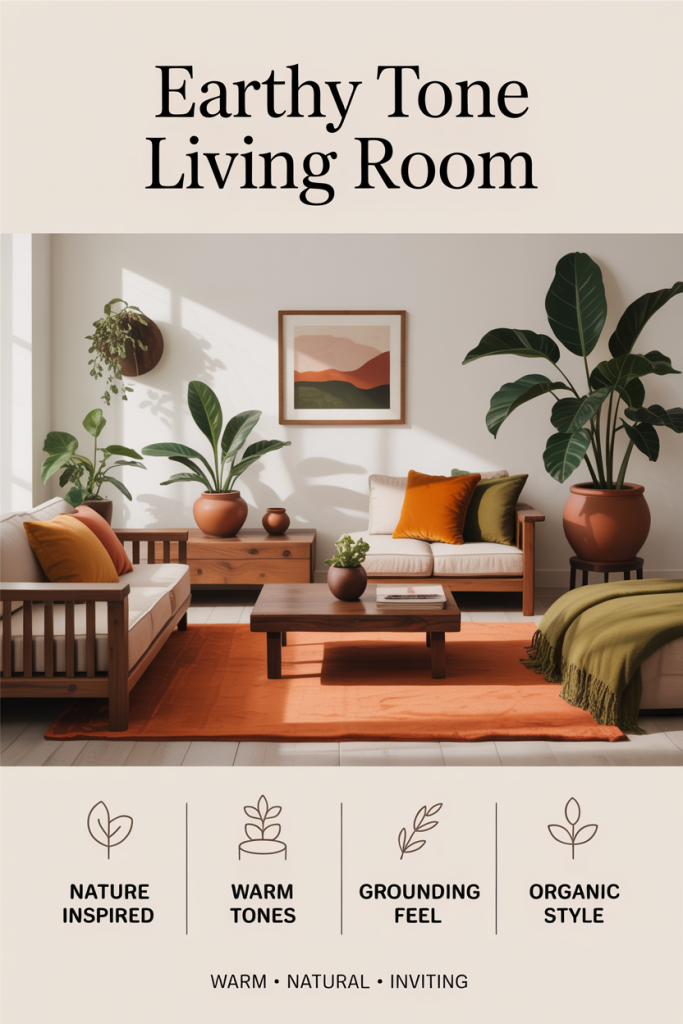 Earthy Tone Living Room

NATURE INSPIRED

WARM TONES

GROUNDING FEEL

ORGANIC STYLE

WARM • NATURAL • INVITING