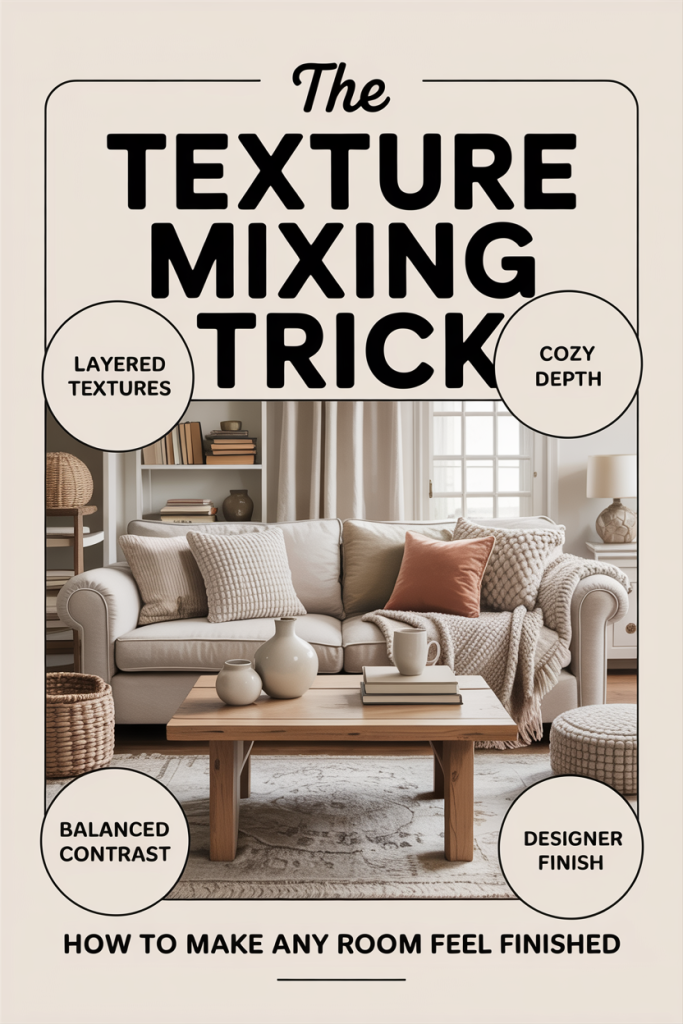 The
TEXTURE MIXING TRICK

LAYERED TEXTURES

COZY DEPTH

BALANCED CONTRAST

DESIGNER FINISH

HOW TO MAKE ANY ROOM FEEL FINISHED