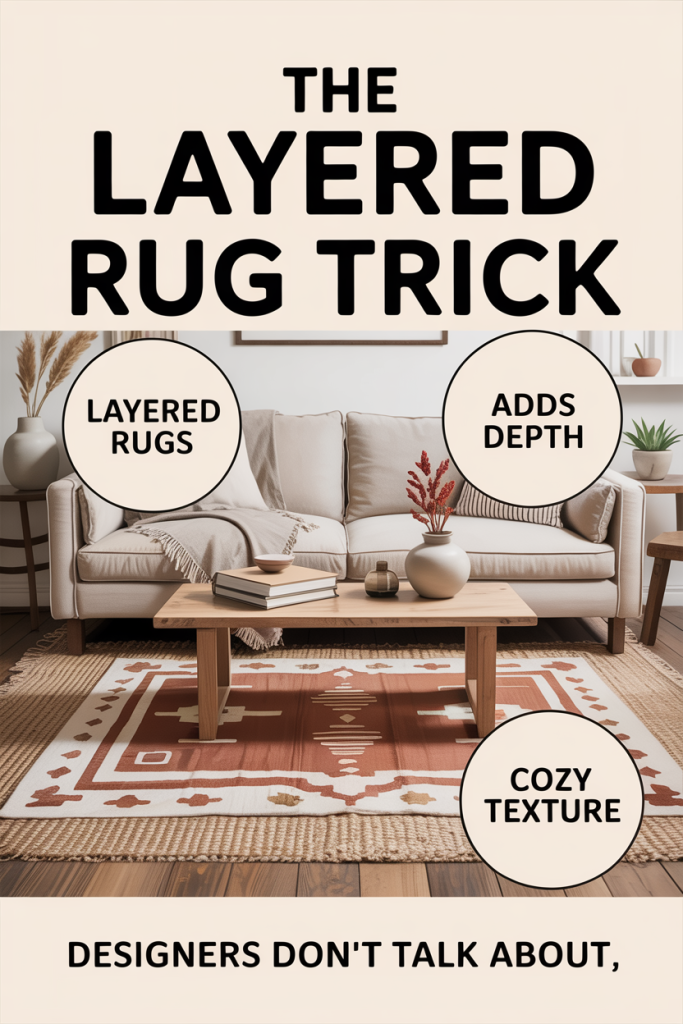 THE LAYERED RUG TRICK

LAYERED RUGS

ADDS DEPTH

COZY TEXTURE

DESIGNERS DON'T TALK ABOUT,