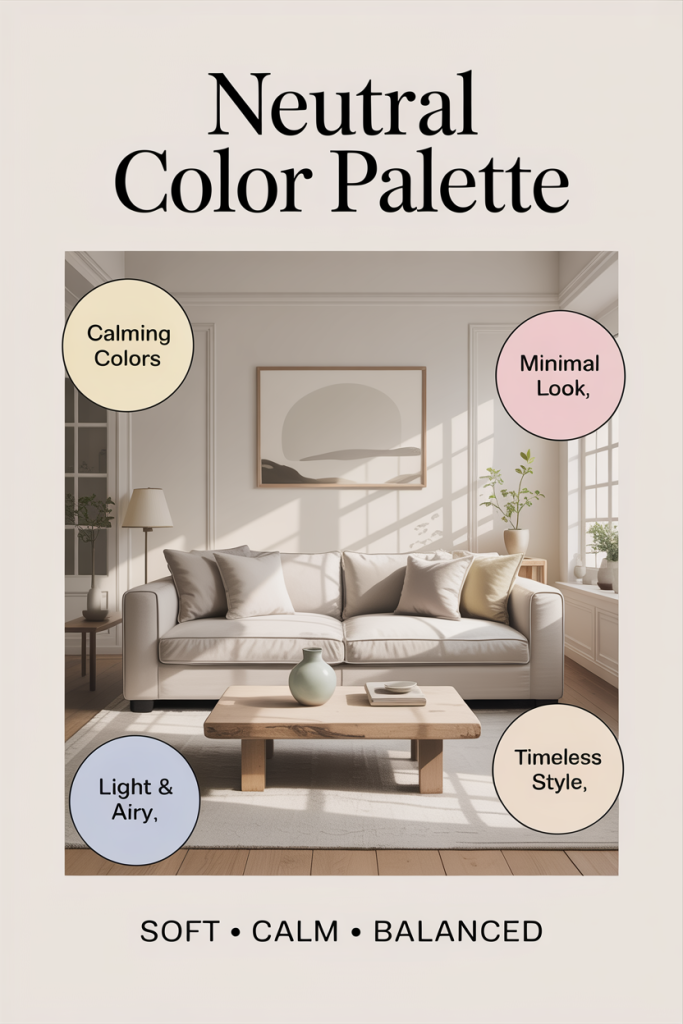 Neutral Color Palette

Calming Colors

Minimal Look,

Light & Airy,

Timeless Style,

SOFT • CALM • BALANCED