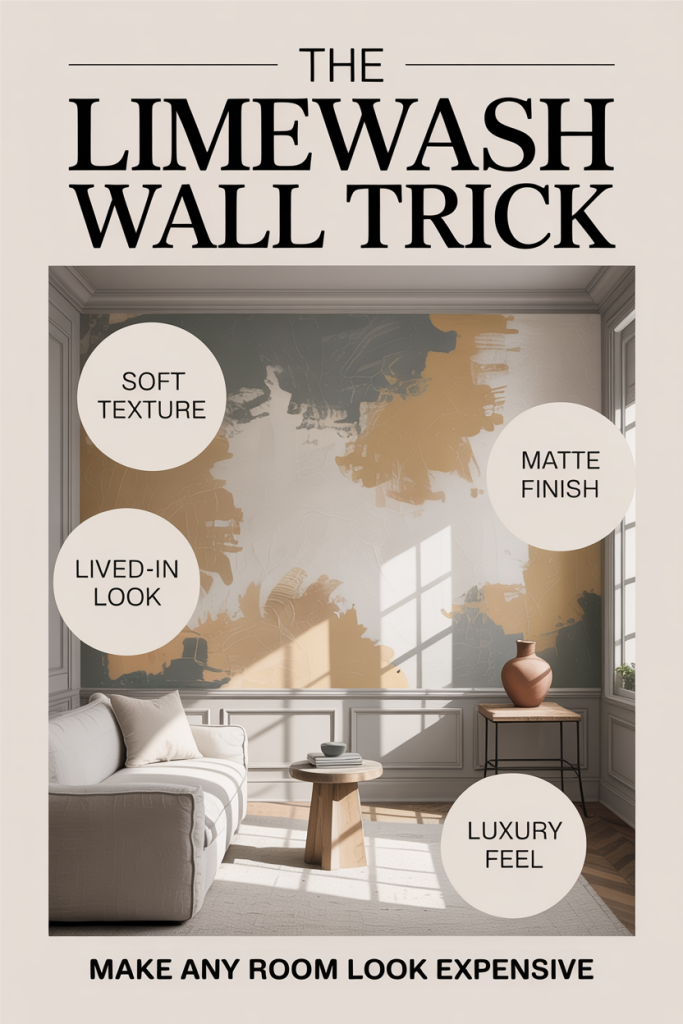 THE
LIMEWASH
WALL TRICK

SOFT TEXTURE

MATTE FINISH

LIVED-IN LOOK

LUXURY FEEL

MAKE ANY ROOM LOOK EXPENSIVE