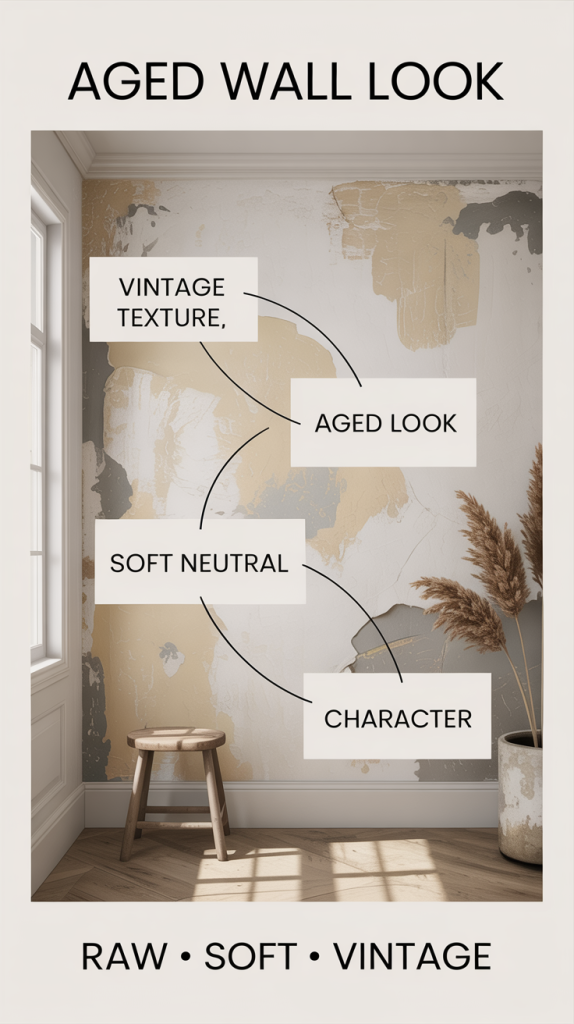 AGED WALL LOOK

VINTAGE TEXTURE,

AGED LOOK

SOFT NEUTRAL

CHARACTER

RAW • SOFT • VINTAGE