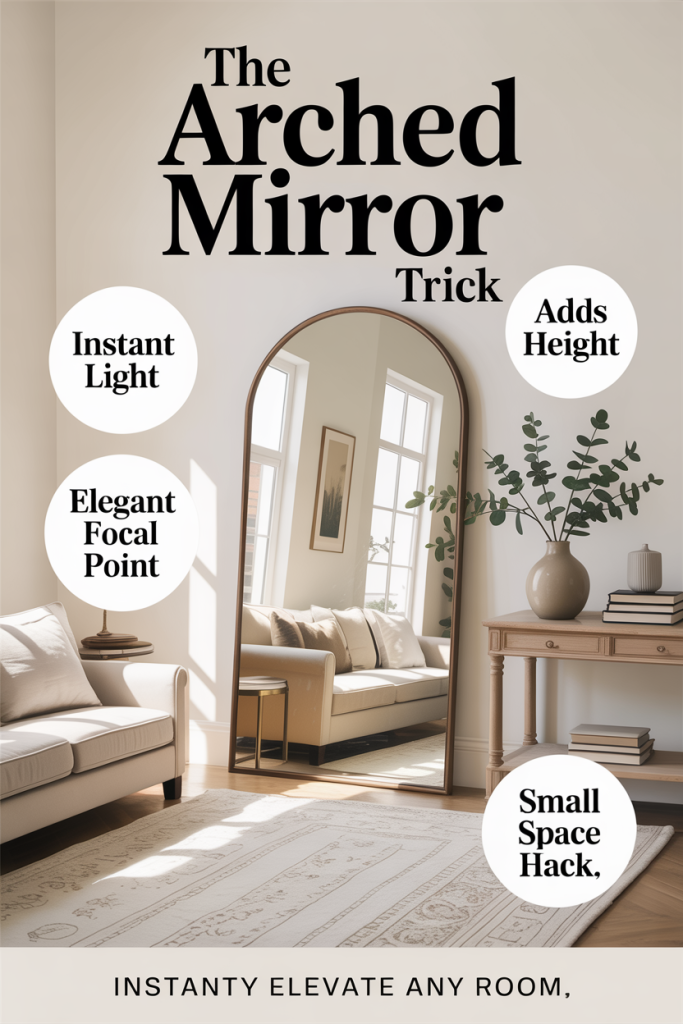 The Arched Mirror Trick

Instant Light

Adds Height

Elegant Focal Point

Small Space Hack,

INSTANTY ELEVATE ANY ROOM,