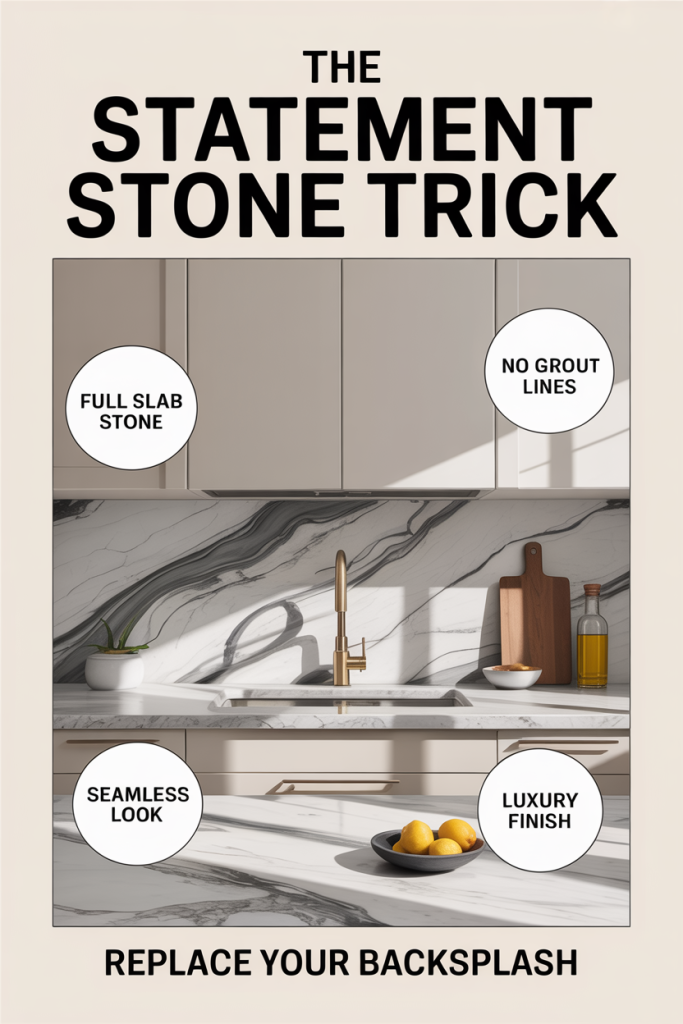 THE STATEMENT STONE TRICK

FULL SLAB STONE

NO GROUT LINES

SEAMLESS LOOK

LUXURY FINISH

REPLACE YOUR BACKSPLASH