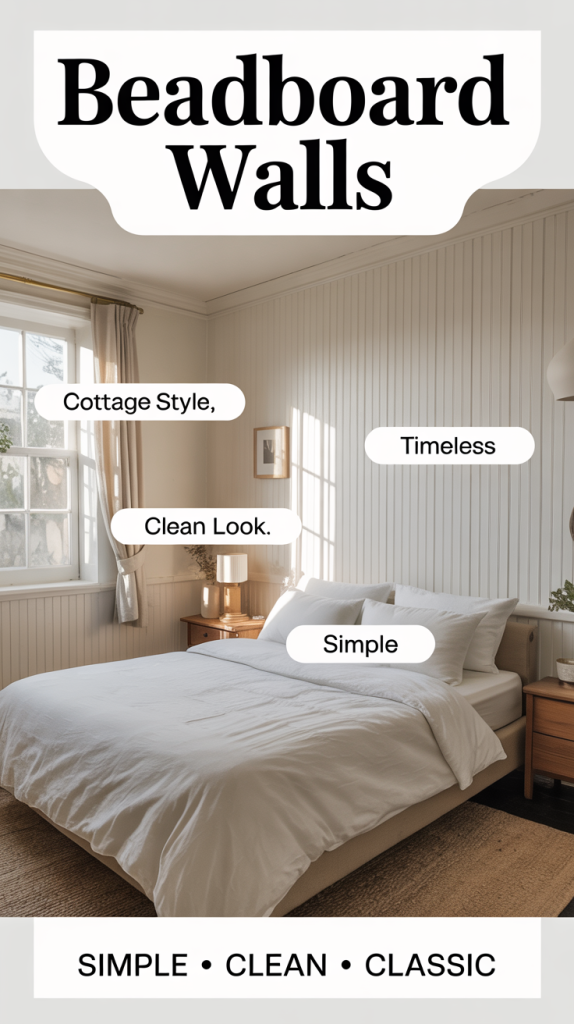 Beadboard Walls

Cottage Style,

Timeless

Clean Look.

Simple

SIMPLE • CLEAN • CLASSIC